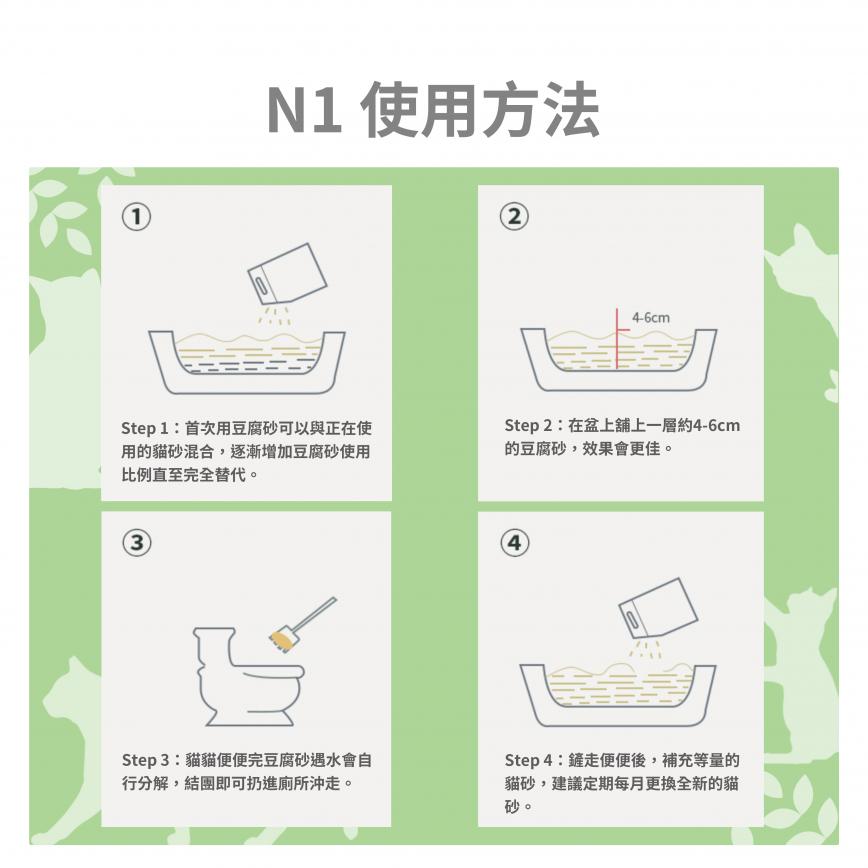 N1 使用方法

①

Step 1：首次用豆腐砂可以與正在使用的貓砂混合，逐漸增加豆腐砂使用比例直至完全替代。

②

4-6cm

Step 2：在盆上鋪上一層約4-6cm的豆腐砂，效果會更佳。

③

Step 3：貓貓便便完豆腐砂遇水會自行分解，結團即可扔進廁所沖走。

④

Step 4：鏟走便便後，補充等量的貓砂，建議定期每月更換全新的貓砂。